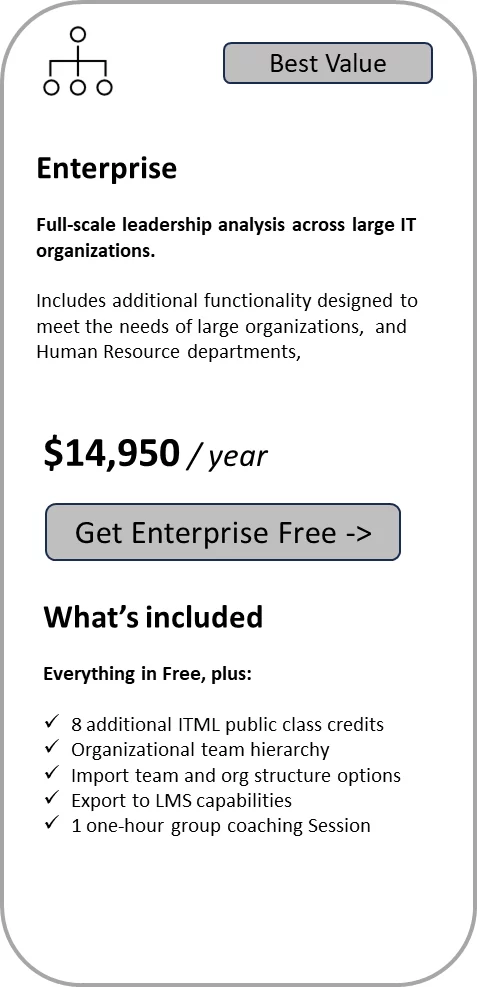 Best Value

Enterprise

Full-scale leadership analysis across large IT organizations.

Includes additional functionality designed to meet the needs of large organizations, and Human Resource departments,

$14,950 / year

Get Enterprise Free ->

What's included

Everything in Free, plus:

✓ 8 additional ITML public class credits
✓ Organizational team hierarchy
✓ Import team and org structure options
✓ Export to LMS capabilities
✓ 1 one-hour group coaching Session